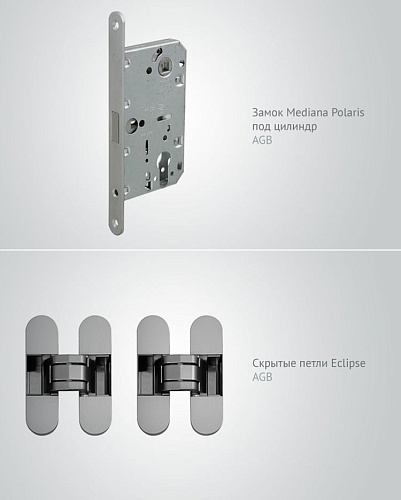 Замок Mediana Polaris
под цилиндр
AGB

Скрытые петли Eclipse
AGB