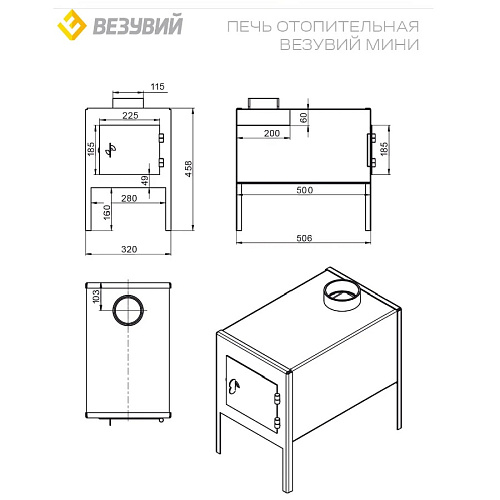 ВЕЗУВИЙ

ПЕЧЬ ОТОПИТЕЛЬНАЯ
ВЕЗУВИЙ МИНИ

115
225
185
49
280
160
458
320

60
200
185
500
506

103