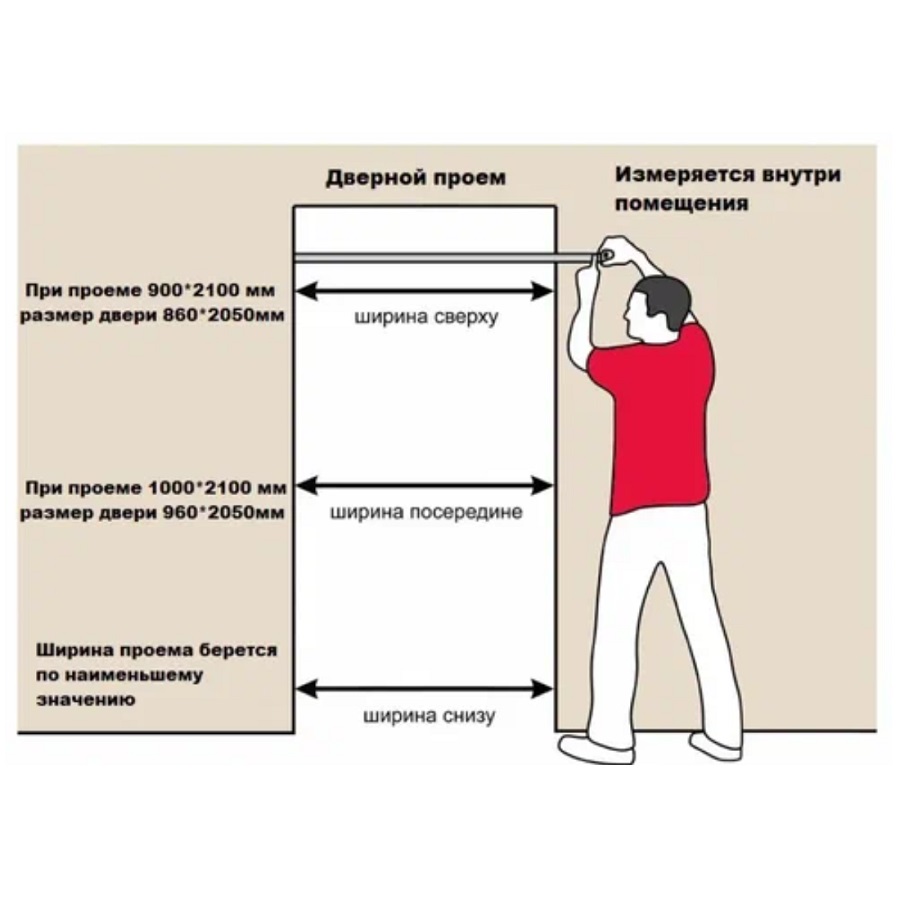 Дверной проем

Измеряется внутри помещения

При проеме 900*2100 мм размер двери 860*2050мм

ширина сверху

При проеме 1000*2100 мм размер двери 960*2050мм

ширина посередине

Ширина проема берется по наименьшему значению

ширина снизу