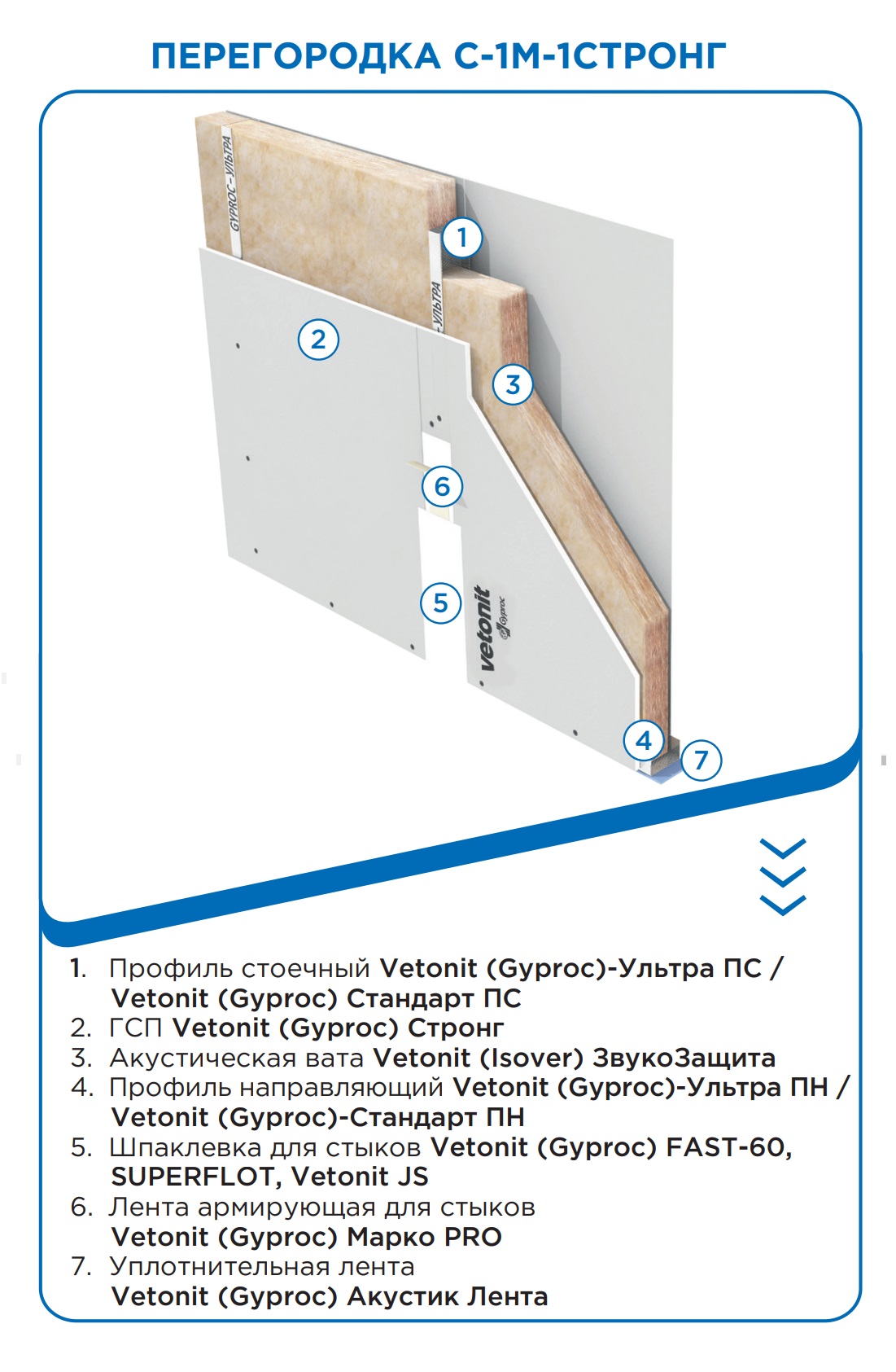 ПЕРЕГОРОДКА С-1М-1СТРОНГ

GYPROC-УЛЬТРА

1

-УЛЬТРА

2

3

6

5

vetonit Gyproc

4

7

1. Профиль стоечный Vetonit (Gyproc)-Ультра ПС / Vetonit (Gyproc) Стандарт ПС
2. ГСП Vetonit (Gyproc) Стронг
3. Акустическая вата Vetonit (Isover) ЗвукоЗащита
4. Профиль направляющий Vetonit (Gyproc)-Ультра ПН / Vetonit (Gyproc)-Стандарт ПН
5. Шпаклевка для стыков Vetonit (Gyproc) FAST-60, SUPERFLOT, Vetonit JS
6. Лента армирующая для стыков Vetonit (Gyproc) Марко PRO
7. Уплотнительная лента Vetonit (Gyproc) Акустик Лента